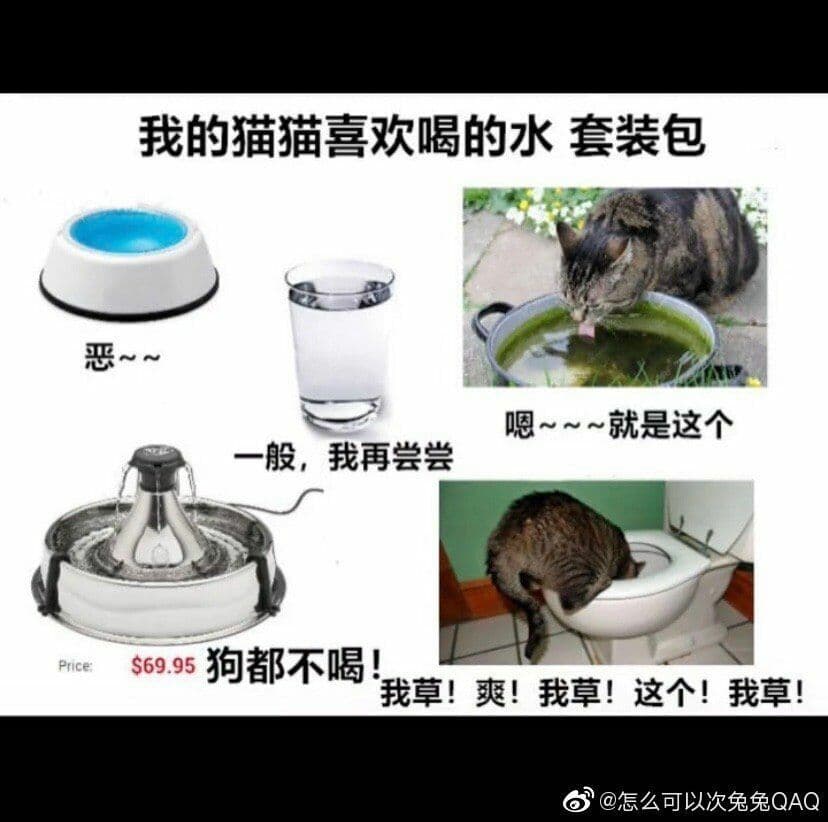 我的猫猫喜欢喝的水 套装包

恶~~

一般，我再尝尝

嗯~~~就是这个

Price: $69.95 狗都不喝！

我草！爽！我草！这个！我草！

@怎么可以次兔兔QAQ